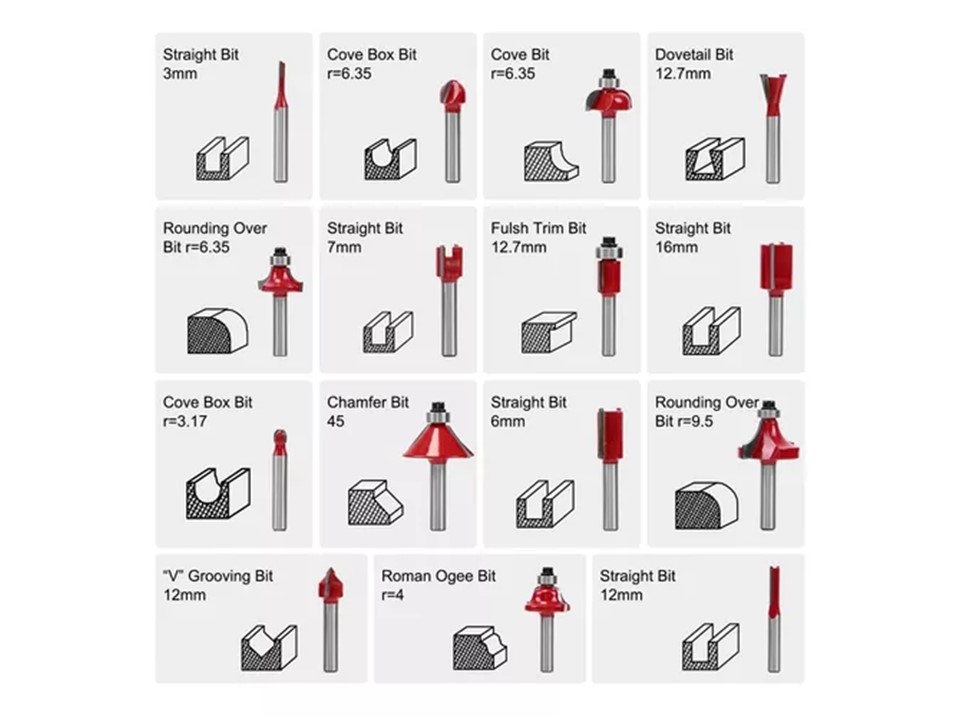 Straight Bit
3mm

Cove Box Bit
r=6.35

Cove Bit
r=6.35

Dovetail Bit
12.7mm

Rounding Over
Bit r=6.35

Straight Bit
7mm

Fulsh Trim Bit
12.7mm

Straight Bit
16mm

Cove Box Bit
r=3.17

Chamfer Bit
45

Straight Bit
6mm

Rounding Over
Bit r=9.5

"V" Grooving Bit
12mm

Roman Ogee Bit
r=4

Straight Bit
12mm